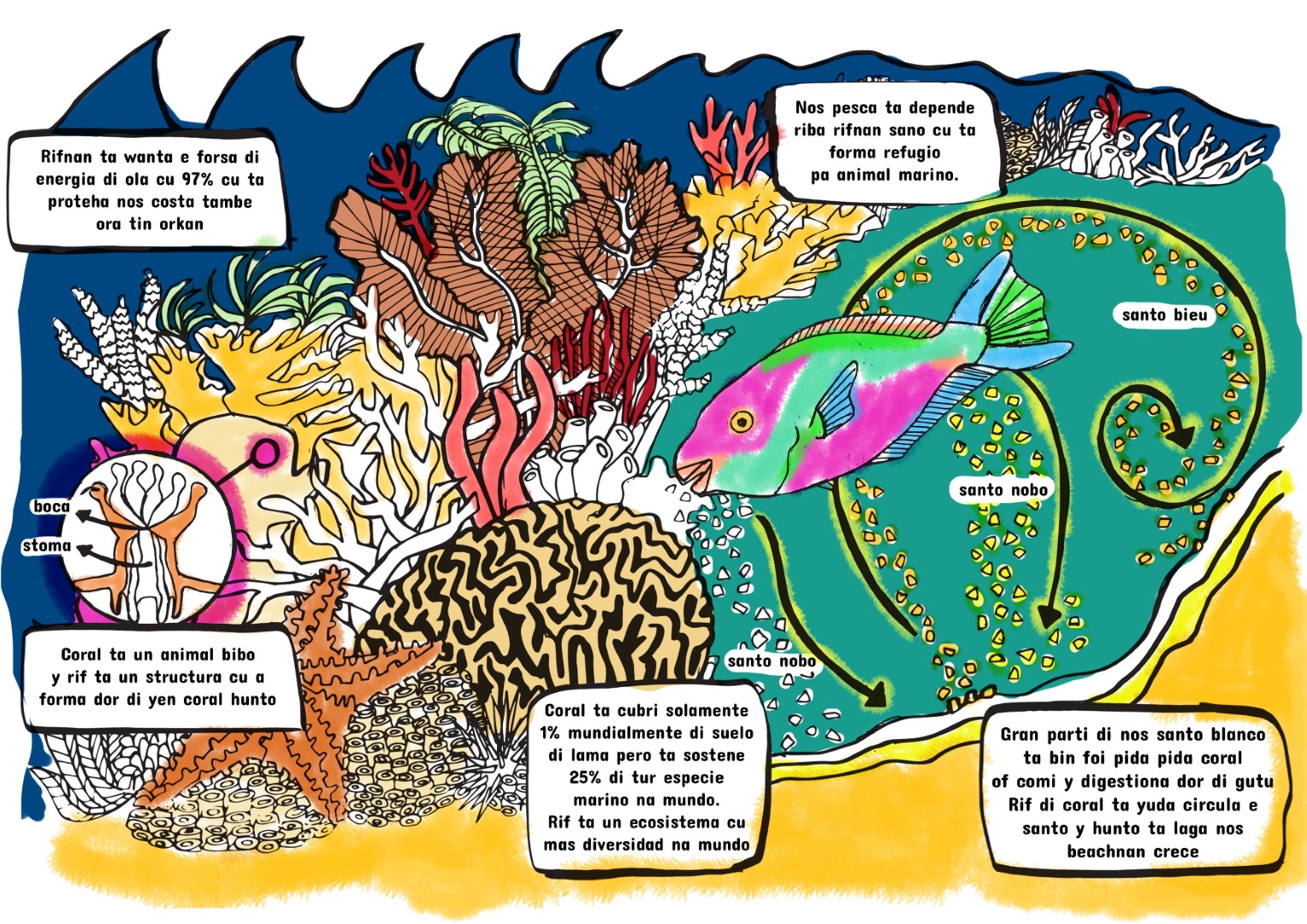 Rifnan ta wanta e forsa di energia di ola cu 97% cu ta proteha nos costa tambe ora tin orkan

Nos pesca ta depende riba rifnan sano cu ta forma refugio pa animal marino.

santo bieu

santo nobo

boca

stoma

Coral ta un animal bibo y rif ta un structura cu a forma dor di yen coral hunto

santo nobo

Coral ta cubri solamente 1% mundialmente di suelo di lama pero ta sostene 25% di tur especie marino na mundo. Rif ta un ecosistema cu mas diversidad na mundo

Gran parti di nos santo blanco ta bin foi pida pida coral of comi y digestiona dor di gutu Rif di coral ta yuda circula e santo y hunto ta laga nos beachnan crece